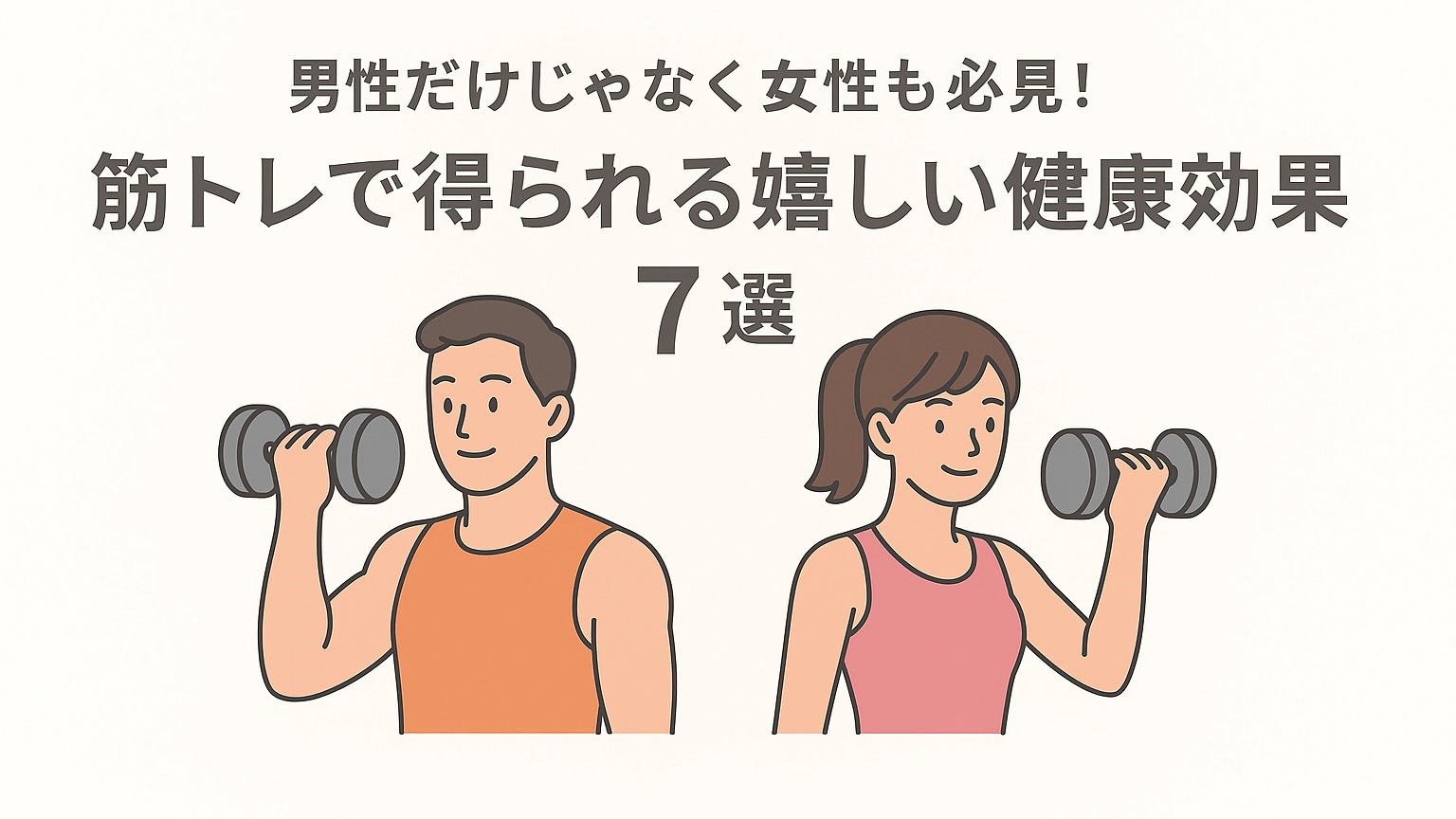 男性だけじゃなく女性も必見！

筋トレで得られる嬉しい健康効果
7選